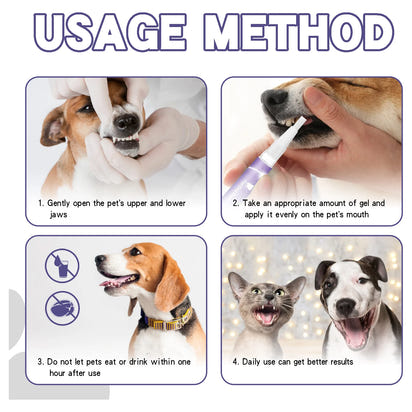 USAGE METHOD

1. Gently open the pet's upper and lower jaws

2. Take an appropriate amount of gel and apply it evenly on the pet's mouth

3. Do not let pets eat or drink within one hour after use

4. Daily use can get better results